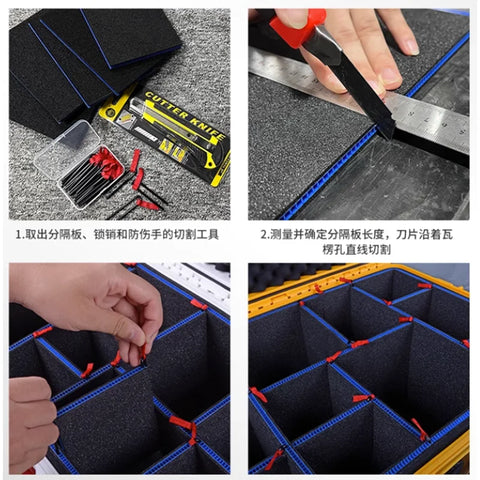 CUTTER KNIFE

1.取出分隔板、锁销和防伤手的切割工具

2.测量并确定分隔板长度，刀片沿着瓦楞孔直线切割